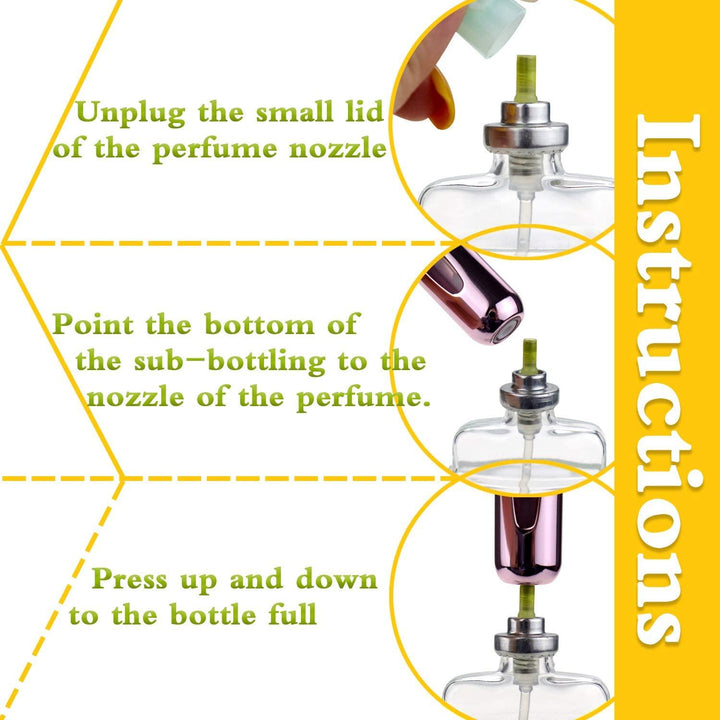 Unplug the small lid of the perfume nozzle

Point the bottom of the sub-bottling to the nozzle of the perfume.

Press up and down to the bottle full

Instructions